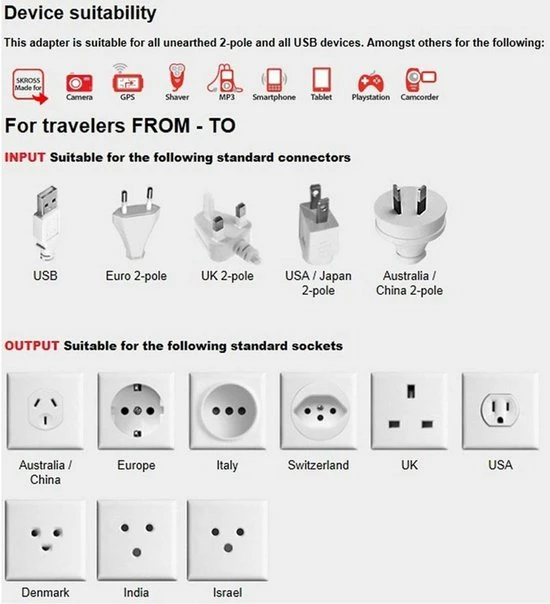 Device suitability

This adapter is suitable for all unearthed 2-pole and all USB devices. Amongst others for the following:

SKROSS Made for

Camera GPS Shaver MP3 Smartphone Tablet Playstation Camcorder

For travelers FROM - TO

INPUT Suitable for the following standard connectors

USB

Euro 2-pole

UK 2-pole

USA / Japan 2-pole

Australia / China 2-pole

OUTPUT Suitable for the following standard sockets

Australia / China

Europe

Italy

Switzerland

UK

USA

Denmark

India

Israel